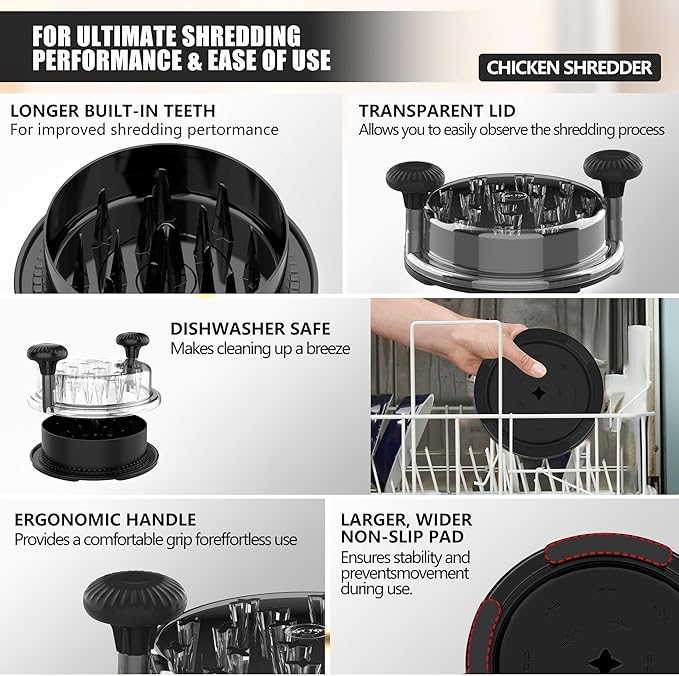 FOR ULTIMATE SHREDDING PERFORMANCE & EASE OF USE

CHICKEN SHREDDER

LONGER BUILT-IN TEETH
For improved shredding pertormance

TRANSPARENT LID
Allows you to easily observe the shredding process

DISHWASHER SAFE
Makes cleaning up a breeze

ERGONOMIC HANDLE
Provides a comfortable grip foreffortless use

LARGER, WIDER NON-SLIP PAD
Ensures stability and preventsmovement during use.