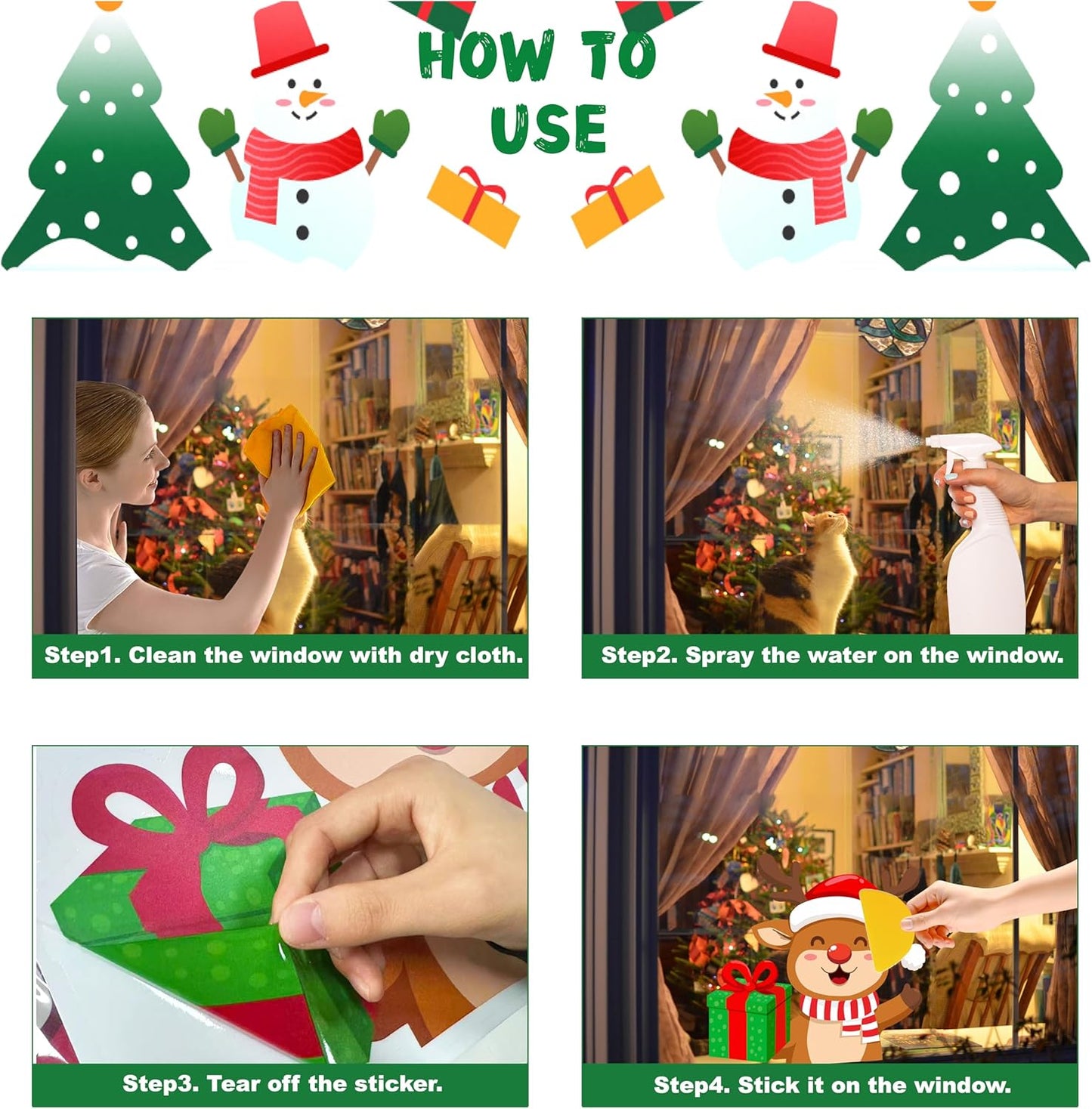 HOW TO USE

Step1. Clean the window with dry cloth.

Step2. Spray the water on the window.

Step3. Tear off the sticker.

Step4. Stick it on the window.