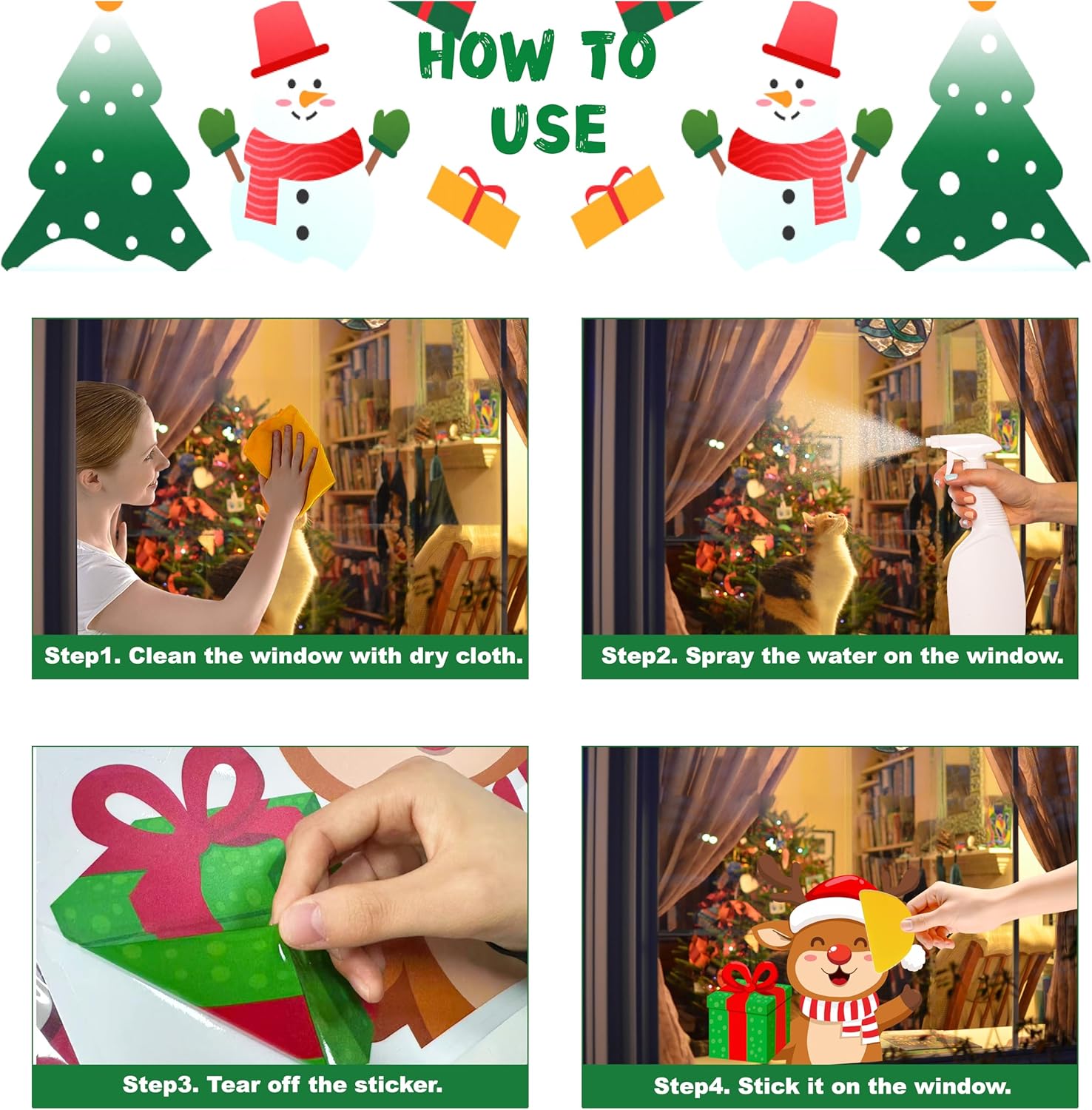 HOW TO USE

Step1. Clean the window with dry cloth.

Step2. Spray the water on the window.

Step3. Tear off the sticker.

Step4. Stick it on the window.